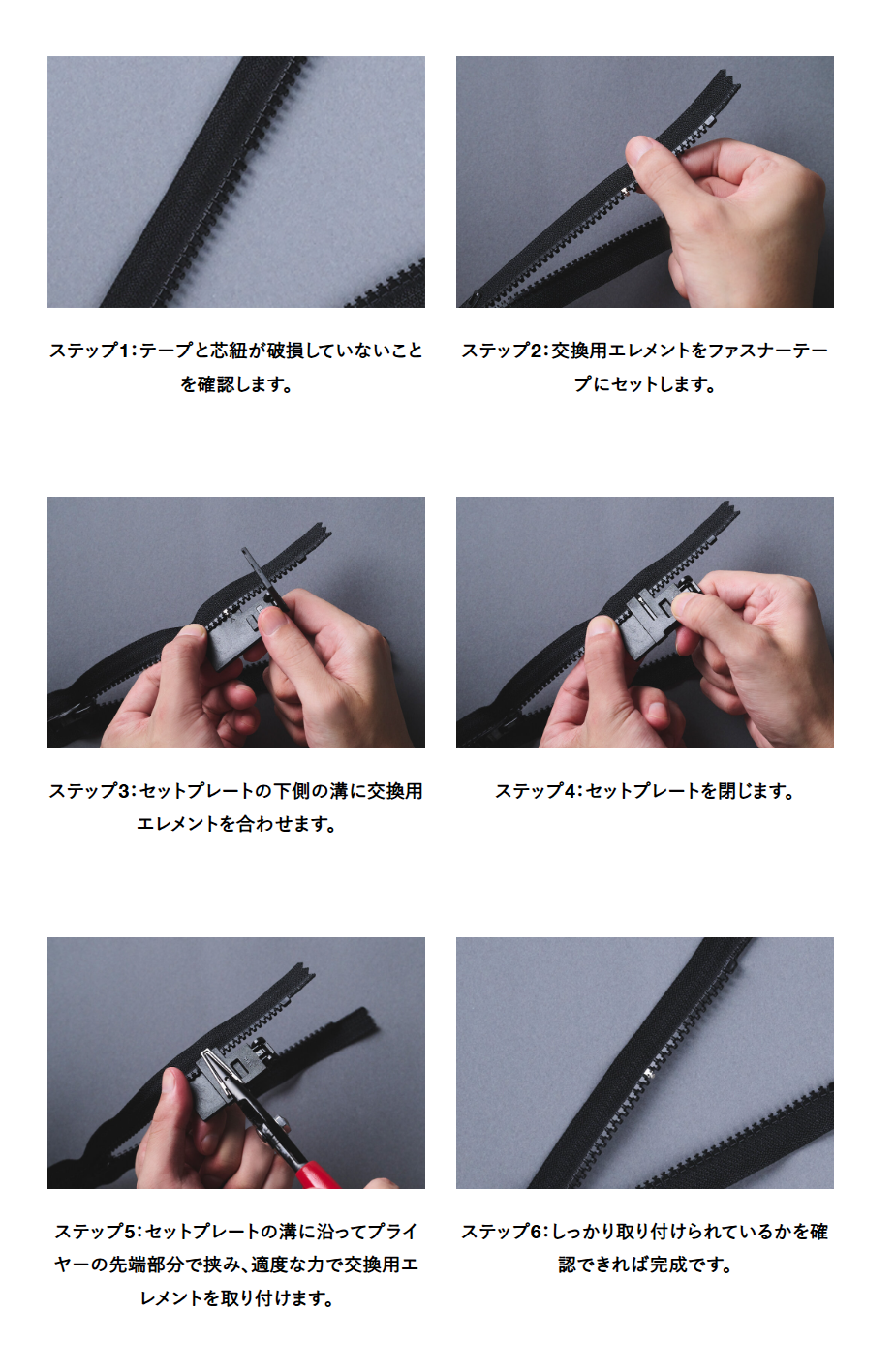 ステップ1:テープと芯紐が破損していないことを確認します。

ステップ2:交換用エレメントをファスナーテープにセットします。

ステップ3:セットプレートの下側の溝に交換用エレメントを合わせます。

ステップ4:セットプレートを閉じます。

ステップ5:セットプレートの溝に沿ってプライヤーの先端部分で挟み、適度な力で交換用エレメントを取り付けます。

ステップ6:しっかり取り付けられているかを確認できれば完成です。