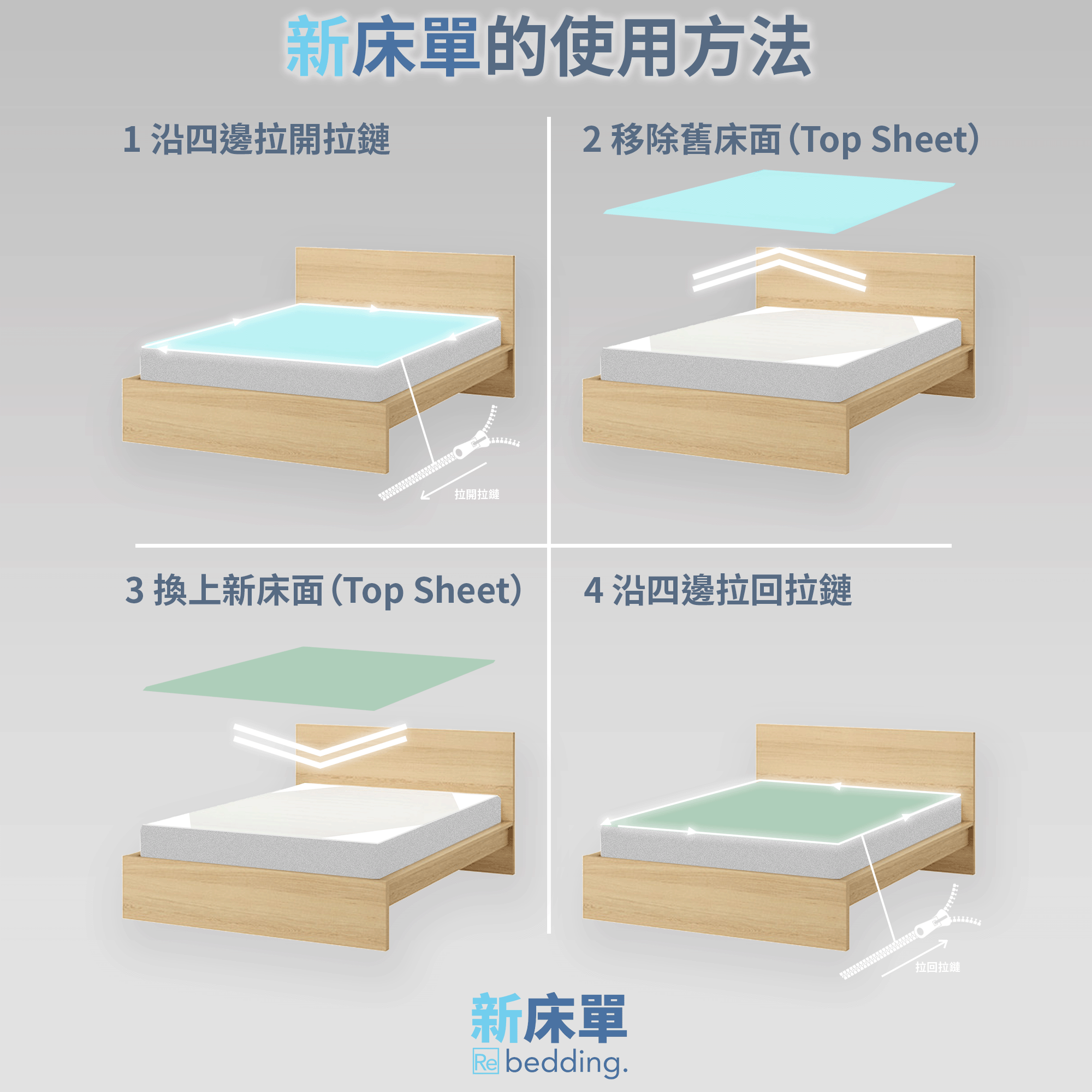 新床單的使用方法

1 沿四邊拉開拉鏈

拉開拉鏈

2 移除舊床面(Top Sheet)

3 換上新床面(Top Sheet)

4 沿四邊拉回拉鏈

拉回拉鏈

新床單
Re bedding.